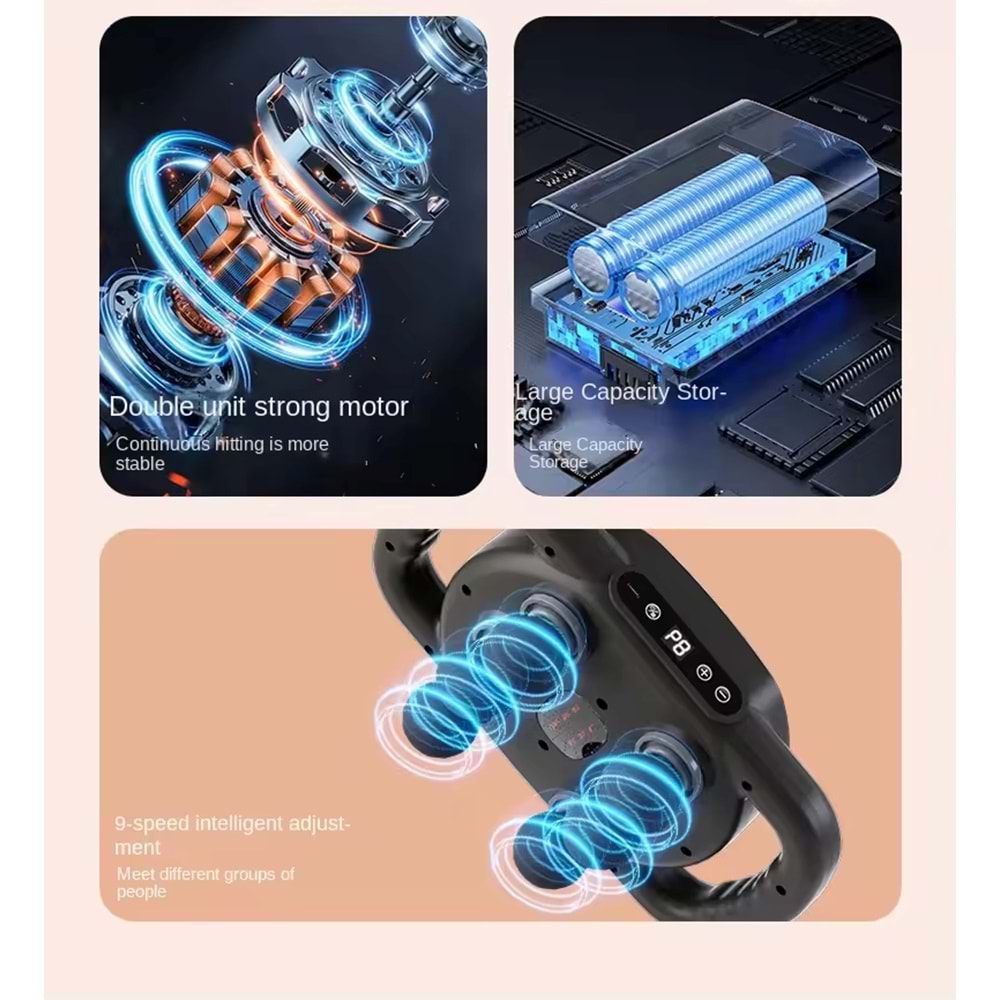 Double unit strong motor

Continuous hitting is more stable

Large Capacity Storage

Large Capacity Storage

P8

9-speed intelligent adjustment

Meet different groups of people